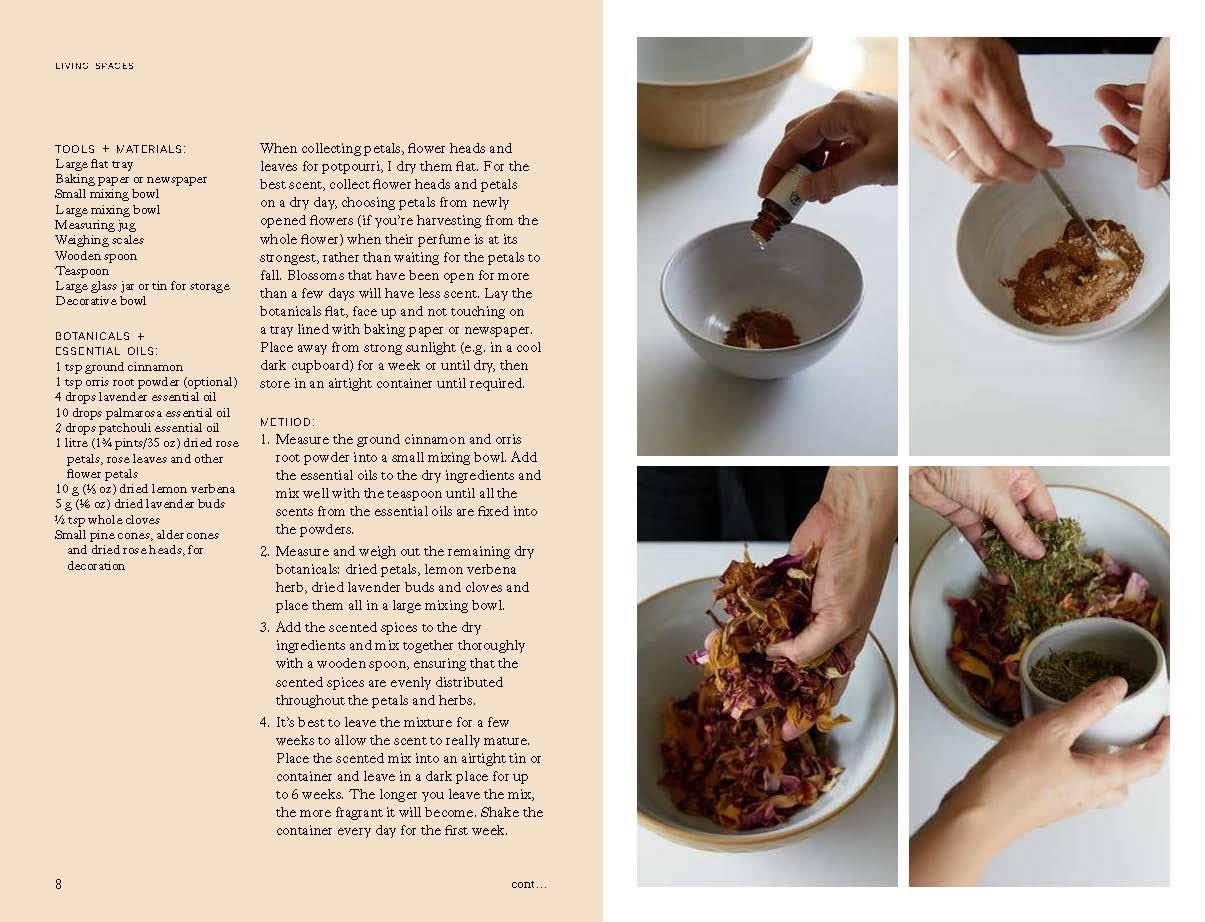 LIVING SPACES

TOOLS + MATERIALS:
Large flat tray
Baking paper or newspaper
Small mixing bowl
Large mixing bowl
Measuring jug
Weighing scales
Wooden spoon
Teaspoon
Large glass jar or tin for storage
Decorative bowl

BOTANICALS + ESSENTIAL OILS:
1 tsp ground cinnamon
1 tsp orris root powder (optional)
4 drops lavender essential oil
10 drops palmarosa essential oil
2 drops patchouli essential oil
1 litre (1¾ pints/35 oz) dried rose petals, rose leaves and other flower petals
10 g (⅓ oz) dried lemon verbena
5 g (⅙ oz) dried lavender buds
½ tsp whole cloves
Small pine cones, alder cones and dried rose heads, for decoration

When collecting petals, flower heads and leaves for potpourri, I dry them flat. For the best scent, collect flower heads and petals on a dry day, choosing petals from newly opened flowers (if you're harvesting from the whole flower) when their perfume is at its strongest, rather than waiting for the petals to fall. Blossoms that have been open for more than a few days will have less scent. Lay the botanicals flat, face up and not touching on a tray lined with baking paper or newspaper. Place away from strong sunlight (e.g. in a cool dark cupboard) for a week or until dry, then store in an airtight container until required.

METHOD:
1. Measure the ground cinnamon and orris root powder into a small mixing bowl. Add the essential oils to the dry ingredients and mix well with the teaspoon until all the scents from the essential oils are fixed into the powders.
2. Measure and weigh out the remaining dry botanicals: dried petals, lemon verbena herb, dried lavender buds and cloves and place them all in a large mixing bowl.
3. Add the scented spices to the dry ingredients and mix together thoroughly with a wooden spoon, ensuring that the scented spices are evenly distributed throughout the petals and herbs.
4. It's best to leave the mixture for a few weeks to allow the scent to really mature. Place the scented mix into an airtight tin or container and leave in a dark place for up to 6 weeks. The longer you leave the mix, the more fragrant it will become. Shake the container every day for the first week.

8

cont...