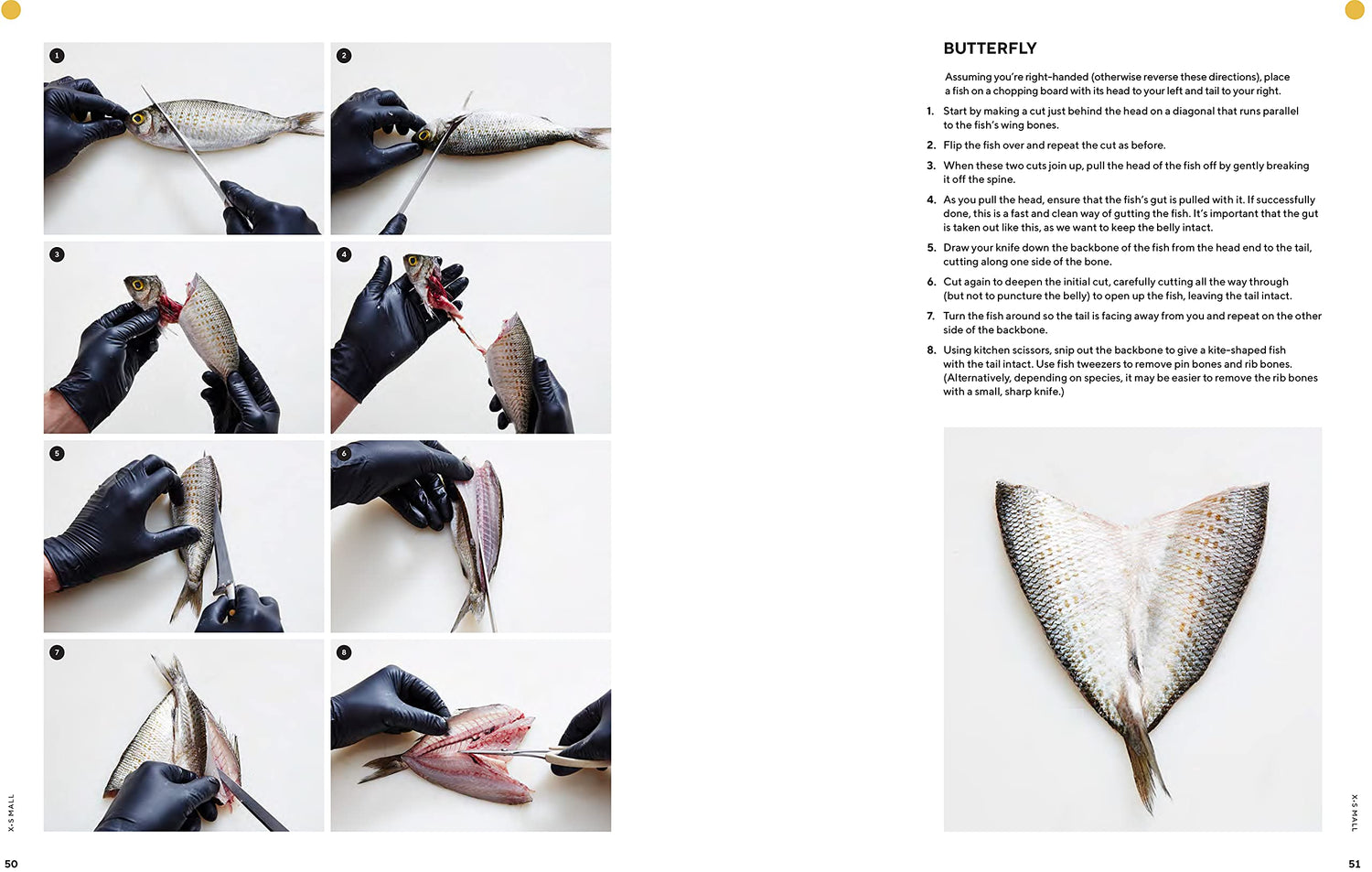 1

2

3

4

5

6

7

8

X-SMALL

50

BUTTERFLY

Assuming you're right-handed (otherwise reverse these directions), place a fish on a chopping board with its head to your left and tail to your right.

1. Start by making a cut just behind the head on a diagonal that runs parallel to the fish's wing bones.

2. Flip the fish over and repeat the cut as before.

3. When these two cuts join up, pull the head of the fish off by gently breaking it off the spine.

4. As you pull the head, ensure that the fish's gut is pulled with it. If successfully done, this is a fast and clean way of gutting the fish. It's important that the gut is taken out like this, as we want to keep the belly intact.

5. Draw your knife down the backbone of the fish from the head end to the tail, cutting along one side of the bone.

6. Cut again to deepen the initial cut, carefully cutting all the way through (but not to puncture the belly) to open up the fish, leaving the tail intact.

7. Turn the fish around so the tail is facing away from you and repeat on the other side of the backbone.

8. Using kitchen scissors, snip out the backbone to give a kite-shaped fish with the tail intact. Use fish tweezers to remove pin bones and rib bones. (Alternatively, depending on species, it may be easier to remove the rib bones with a small, sharp knife.)

X-SMALL

51