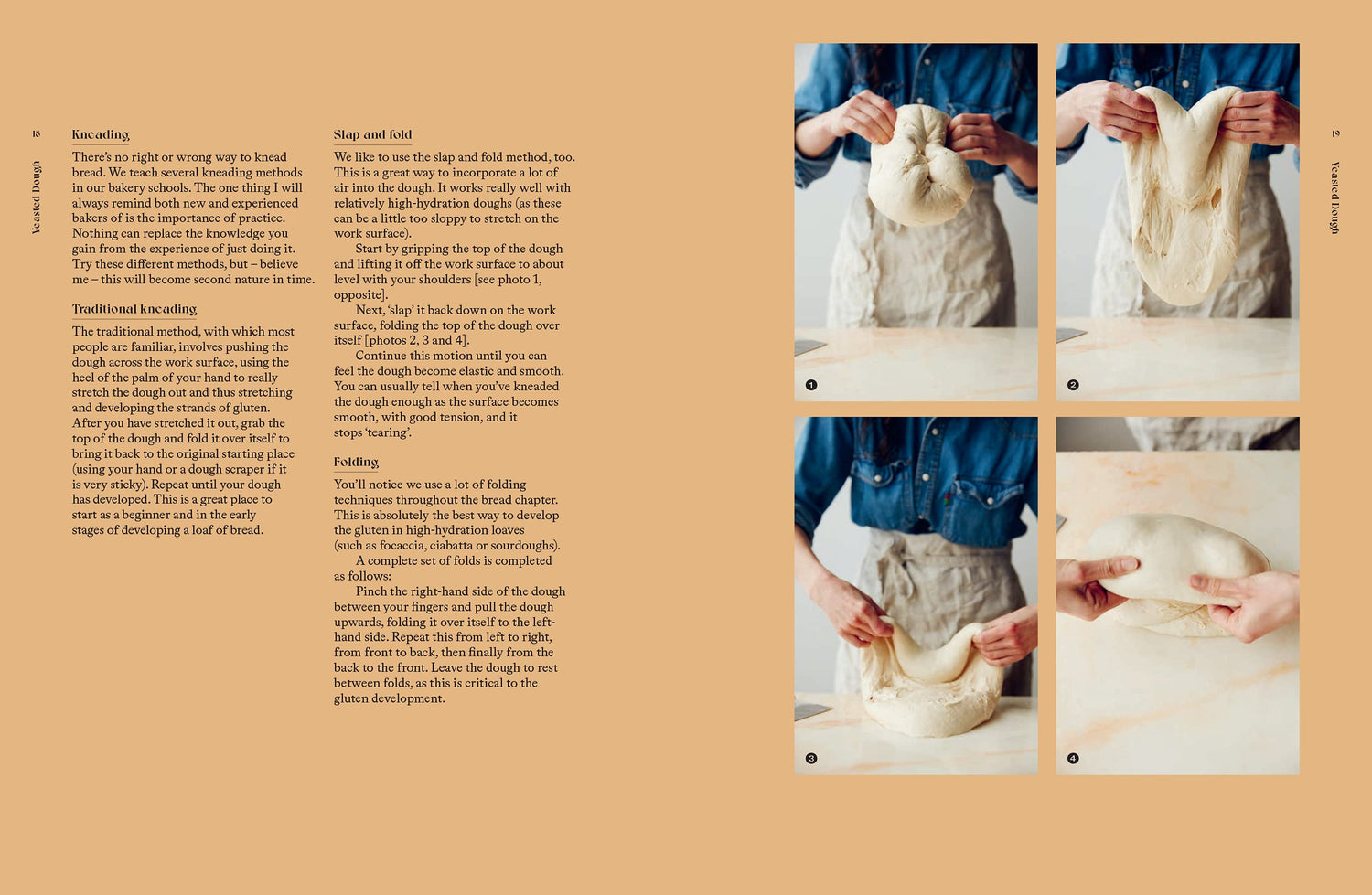 18

Yeasted Dough

Kneading

There's no right or wrong way to knead bread. We teach several kneading methods in our bakery schools. The one thing I will always remind both new and experienced bakers of is the importance of practice. Nothing can replace the knowledge you gain from the experience of just doing it. Try these different methods, but – believe me – this will become second nature in time.

Traditional kneading

The traditional method, with which most people are familiar, involves pushing the dough across the work surface, using the heel of the palm of your hand to really stretch the dough out and thus stretching and developing the strands of gluten. After you have stretched it out, grab the top of the dough and fold it over itself to bring it back to the original starting place (using your hand or a dough scraper if it is very sticky). Repeat until your dough has developed. This is a great place to start as a beginner and in the early stages of developing a loaf of bread.

Slap and fold

We like to use the slap and fold method, too. This is a great way to incorporate a lot of air into the dough. It works really well with relatively high-hydration doughs (as these can be a little too sloppy to stretch on the work surface).

Start by gripping the top of the dough and lifting it off the work surface to about level with your shoulders [see photo 1, opposite].

Next, 'slap' it back down on the work surface, folding the top of the dough over itself [photos 2, 3 and 4].

Continue this motion until you can feel the dough become elastic and smooth. You can usually tell when you've kneaded the dough enough as the surface becomes smooth, with good tension, and it stops 'tearing'.

Folding

You'll notice we use a lot of folding techniques throughout the bread chapter. This is absolutely the best way to develop the gluten in high-hydration loaves (such as focaccia, ciabatta or sourdoughs).

A complete set of folds is completed as follows:

Pinch the right-hand side of the dough between your fingers and pull the dough upwards, folding it over itself to the left-hand side. Repeat this from left to right, from front to back, then finally from the back to the front. Leave the dough to rest between folds, as this is critical to the gluten development.

1

2

3

4

19

Yeasted Dough