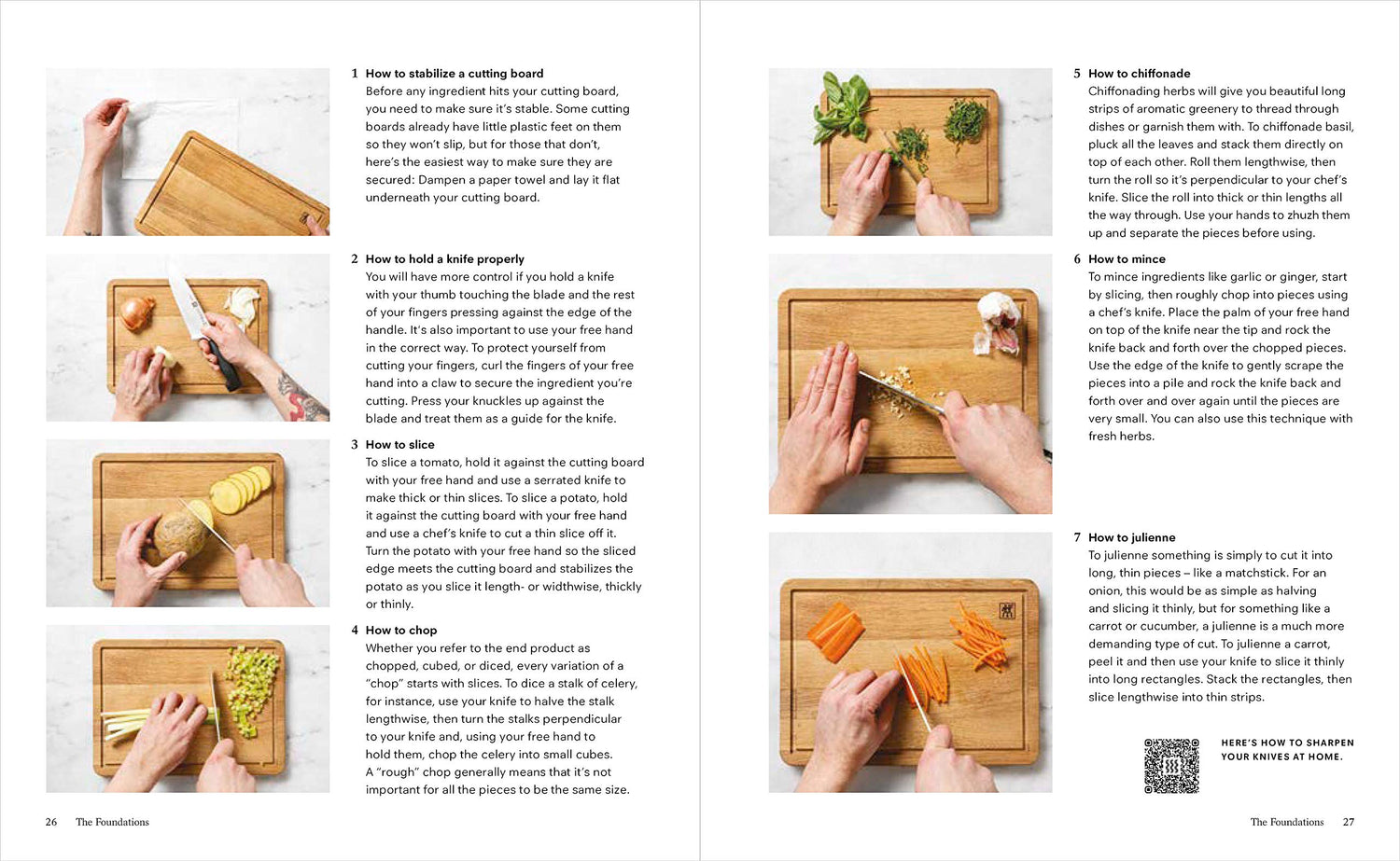 1 How to stabilize a cutting board
Before any ingredient hits your cutting board, you need to make sure it's stable. Some cutting boards already have little plastic feet on them so they won't slip, but for those that don't, here's the easiest way to make sure they are secured: Dampen a paper towel and lay it flat underneath your cutting board.

2 How to hold a knife properly
You will have more control if you hold a knife with your thumb touching the blade and the rest of your fingers pressing against the edge of the handle. It's also important to use your free hand in the correct way. To protect yourself from cutting your fingers, curl the fingers of your free hand into a claw to secure the ingredient you're cutting. Press your knuckles up against the blade and treat them as a guide for the knife.

3 How to slice
To slice a tomato, hold it against the cutting board with your free hand and use a serrated knife to make thick or thin slices. To slice a potato, hold it against the cutting board with your free hand and use a chef's knife to cut a thin slice off it. Turn the potato with your free hand so the sliced edge meets the cutting board and stabilizes the potato as you slice it length- or widthwise, thickly or thinly.

4 How to chop
Whether you refer to the end product as chopped, cubed, or diced, every variation of a "chop" starts with slices. To dice a stalk of celery, for instance, use your knife to halve the stalk lengthwise, then turn the stalks perpendicular to your knife and, using your free hand to hold them, chop the celery into small cubes. A "rough" chop generally means that it's not important for all the pieces to be the same size.

26 The Foundations

5 How to chiffonade
Chiffonading herbs will give you beautiful long strips of aromatic greenery to thread through dishes or garnish them with. To chiffonade basil, pluck all the leaves and stack them directly on top of each other. Roll them lengthwise, then turn the roll so it's perpendicular to your chef's knife. Slice the roll into thick or thin lengths all the way through. Use your hands to zhuzh them up and separate the pieces before using.

6 How to mince
To mince ingredients like garlic or ginger, start by slicing, then roughly chop into pieces using a chef's knife. Place the palm of your free hand on top of the knife near the tip and rock the knife back and forth over the chopped pieces. Use the edge of the knife to gently scrape the pieces into a pile and rock the knife back and forth over and over again until the pieces are very small. You can also use this technique with fresh herbs.

7 How to julienne
To julienne something is simply to cut it into long, thin pieces – like a matchstick. For an onion, this would be as simple as halving and slicing it thinly, but for something like a carrot or cucumber, a julienne is a much more demanding type of cut. To julienne a carrot, peel it and then use your knife to slice it thinly into long rectangles. Stack the rectangles, then slice lengthwise into thin strips.

HERE'S HOW TO SHARPEN YOUR KNIVES AT HOME.

The Foundations 27