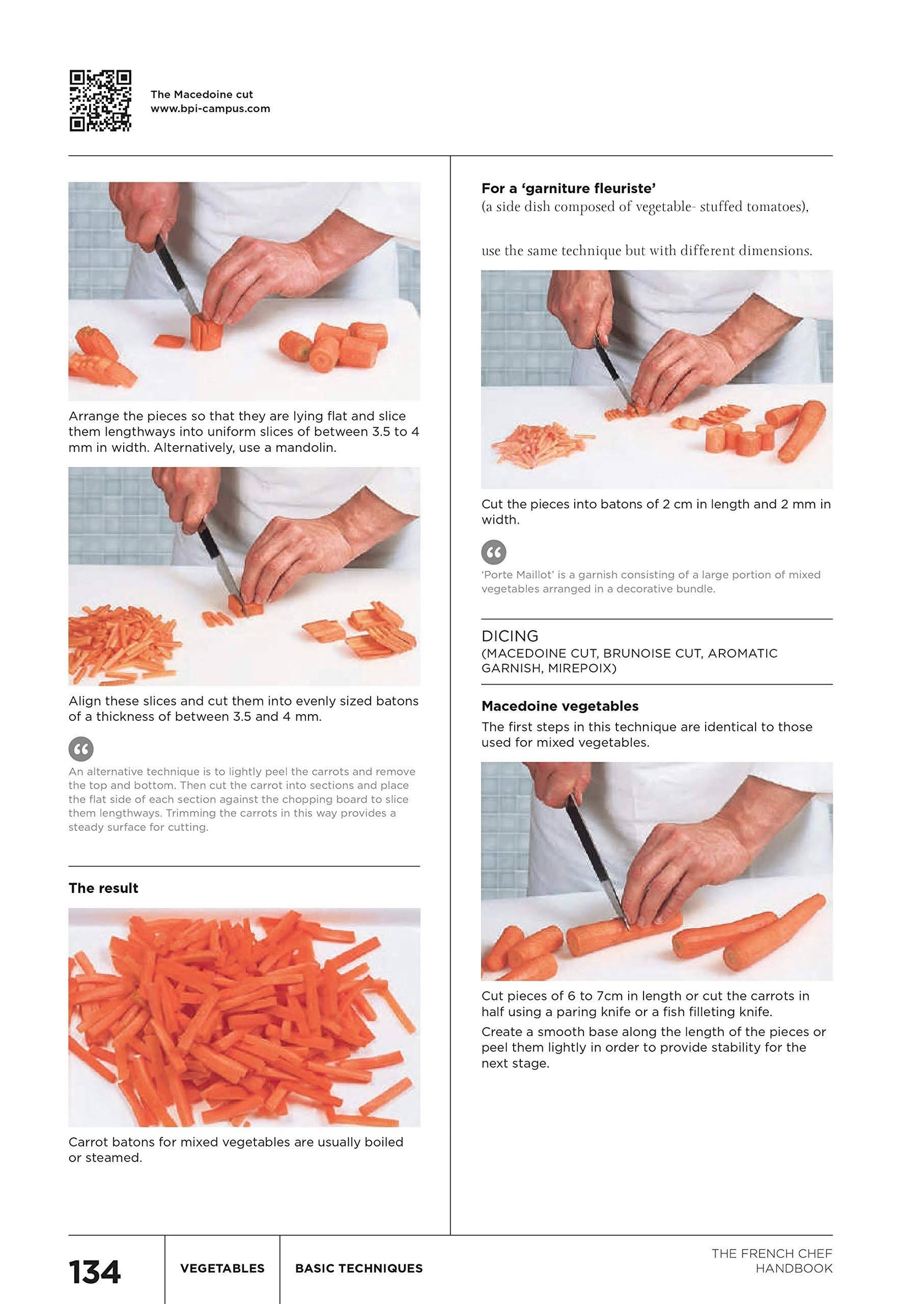 The Macedoine cut
www.bpi-campus.com

Arrange the pieces so that they are lying flat and slice them lengthways into uniform slices of between 3.5 to 4 mm in width. Alternatively, use a mandolin.

Align these slices and cut them into evenly sized batons of a thickness of between 3.5 and 4 mm.

An alternative technique is to lightly peel the carrots and remove the top and bottom. Then cut the carrot into sections and place the flat side of each section against the chopping board to slice them lengthways. Trimming the carrots in this way provides a steady surface for cutting.

The result

Carrot batons for mixed vegetables are usually boiled or steamed.

For a 'garniture fleuriste'
(a side dish composed of vegetable- stuffed tomatoes),

use the same technique but with different dimensions.

Cut the pieces into batons of 2 cm in length and 2 mm in width.

'Porte Maillot' is a garnish consisting of a large portion of mixed vegetables arranged in a decorative bundle.

DICING
(MACEDOINE CUT, BRUNOISE CUT, AROMATIC GARNISH, MIREPOIX)

Macedoine vegetables
The first steps in this technique are identical to those used for mixed vegetables.

Cut pieces of 6 to 7cm in length or cut the carrots in half using a paring knife or a fish filleting knife.
Create a smooth base along the length of the pieces or peel them lightly in order to provide stability for the next stage.

134 VEGETABLES BASIC TECHNIQUES THE FRENCH CHEF HANDBOOK