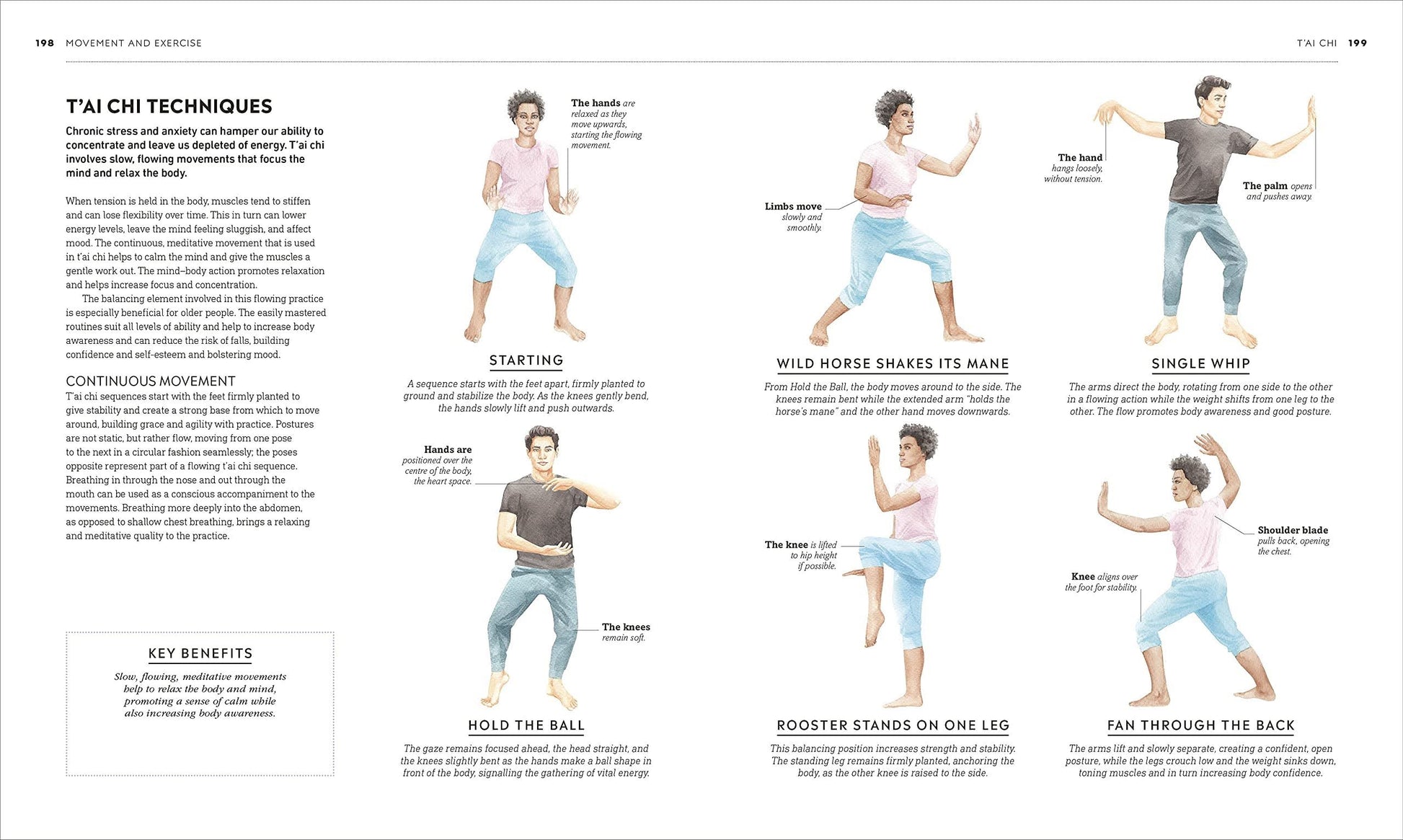 198 MOVEMENT AND EXERCISE

T'AI CHI 199

T'AI CHI TECHNIQUES

Chronic stress and anxiety can hamper our ability to concentrate and leave us depleted of energy. T'ai chi involves slow, flowing movements that focus the mind and relax the body.

When tension is held in the body, muscles tend to stiffen and can lose flexibility over time. This in turn can lower energy levels, leave the mind feeling sluggish, and affect mood. The continuous, meditative movement that is used in t'ai chi helps to calm the mind and give the muscles a gentle work out. The mind–body action promotes relaxation and helps increase focus and concentration.

The balancing element involved in this flowing practice is especially beneficial for older people. The easily mastered routines suit all levels of ability and help to increase body awareness and can reduce the risk of falls, building confidence and self-esteem and bolstering mood.

CONTINUOUS MOVEMENT

T'ai chi sequences start with the feet firmly planted to give stability and create a strong base from which to move around, building grace and agility with practice. Postures are not static, but rather flow, moving from one pose to the next in a circular fashion seamlessly; the poses opposite represent part of a flowing t'ai chi sequence. Breathing in through the nose and out through the mouth can be used as a conscious accompaniment to the movements. Breathing more deeply into the abdomen, as opposed to shallow chest breathing, brings a relaxing and meditative quality to the practice.

KEY BENEFITS

Slow, flowing, meditative movements help to relax the body and mind, promoting a sense of calm while also increasing body awareness.

The hands are relaxed as they move upwards, starting the flowing movement.

STARTING

A sequence starts with the feet apart, firmly planted to ground and stabilize the body. As the knees gently bend, the hands slowly lift and push outwards.

Hands are positioned over the centre of the body, the heart space.

The knees remain soft.

HOLD THE BALL

The gaze remains focused ahead, the head straight, and the knees slightly bent as the hands make a ball shape in front of the body, signalling the gathering of vital energy.

Limbs move slowly and smoothly.

WILD HORSE SHAKES ITS MANE

From Hold the Ball, the body moves around to the side. The knees remain bent while the extended arm "holds the horse's mane" and the other hand moves downwards.

The knee is lifted to hip height if possible.

ROOSTER STANDS ON ONE LEG

This balancing position increases strength and stability. The standing leg remains firmly planted, anchoring the body, as the other knee is raised to the side.

The hand hangs loosely, without tension.

The palm opens and pushes away.

SINGLE WHIP

The arms direct the body, rotating from one side to the other in a flowing action while the weight shifts from one leg to the other. The flow promotes body awareness and good posture.

Shoulder blade pulls back, opening the chest.

Knee aligns over the foot for stability.

FAN THROUGH THE BACK

The arms lift and slowly separate, creating a confident, open posture, while the legs crouch low and the weight sinks down, toning muscles and in turn increasing body confidence.