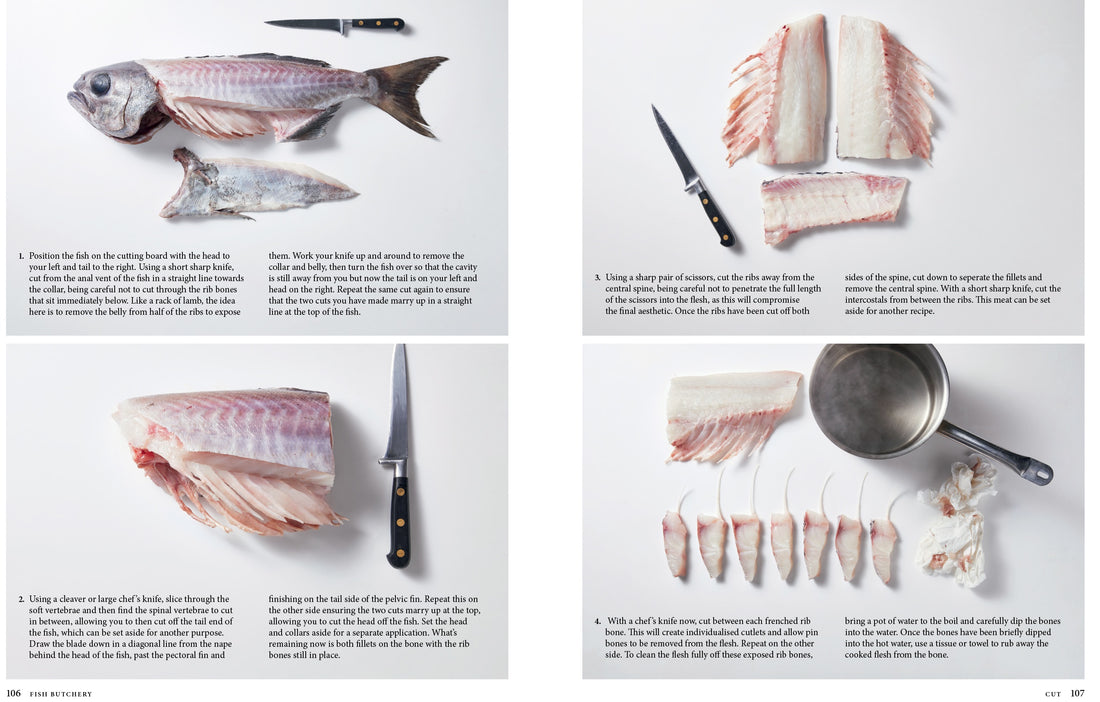 1. Position the fish on the cutting board with the head to your left and tail to the right. Using a short sharp knife, cut from the anal vent of the fish in a straight line towards the collar, being careful not to cut through the rib bones that sit immediately below. Like a rack of lamb, the idea here is to remove the belly from half of the ribs to expose

them. Work your knife up and around to remove the collar and belly, then turn the fish over so that the cavity is still away from you but now the tail is on your left and head on the right. Repeat the same cut again to ensure that the two cuts you have made marry up in a straight line at the top of the fish.

2. Using a cleaver or large chef's knife, slice through the soft vertebrae and then find the spinal vertebrae to cut in between, allowing you to then cut off the tail end of the fish, which can be set aside for another purpose. Draw the blade down in a diagonal line from the nape behind the head of the fish, past the pectoral fin and

finishing on the tail side of the pelvic fin. Repeat this on the other side ensuring the two cuts marry up at the top, allowing you to cut the head off the fish. Set the head and collars aside for a separate application. What's remaining now is both fillets on the bone with the rib bones still in place.

106 FISH BUTCHERY

3. Using a sharp pair of scissors, cut the ribs away from the central spine, being careful not to penetrate the full length of the scissors into the flesh, as this will compromise the final aesthetic. Once the ribs have been cut off both

sides of the spine, cut down to seperate the fillets and remove the central spine. With a short sharp knife, cut the intercostals from between the ribs. This meat can be set aside for another recipe.

4. With a chef's knife now, cut between each frenched rib bone. This will create individualised cutlets and allow pin bones to be removed from the flesh. Repeat on the other side. To clean the flesh fully off these exposed rib bones,

bring a pot of water to the boil and carefully dip the bones into the water. Once the bones have been briefly dipped into the hot water, use a tissue or towel to rub away the cooked flesh from the bone.

CUT 107