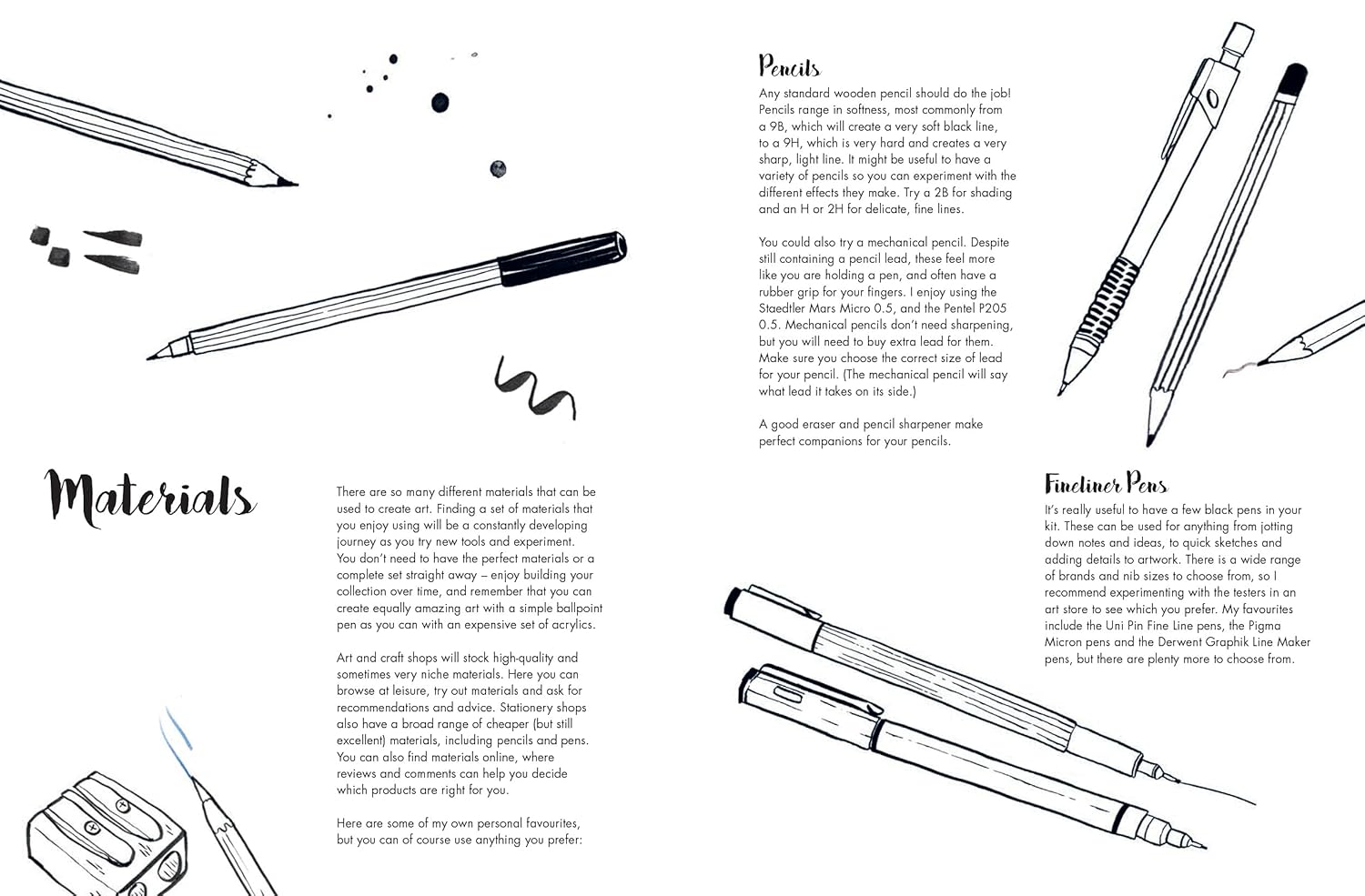 Materials

There are so many different materials that can be used to create art. Finding a set of materials that you enjoy using will be a constantly developing journey as you try new tools and experiment. You don't need to have the perfect materials or a complete set straight away – enjoy building your collection over time, and remember that you can create equally amazing art with a simple ballpoint pen as you can with an expensive set of acrylics.

Art and craft shops will stock high-quality and sometimes very niche materials. Here you can browse at leisure, try out materials and ask for recommendations and advice. Stationery shops also have a broad range of cheaper (but still excellent) materials, including pencils and pens. You can also find materials online, where reviews and comments can help you decide which products are right for you.

Here are some of my own personal favourites, but you can of course use anything you prefer:

Pencils

Any standard wooden pencil should do the job! Pencils range in softness, most commonly from a 9B, which will create a very soft black line, to a 9H, which is very hard and creates a very sharp, light line. It might be useful to have a variety of pencils so you can experiment with the different effects they make. Try a 2B for shading and an H or 2H for delicate, fine lines.

You could also try a mechanical pencil. Despite still containing a pencil lead, these feel more like you are holding a pen, and often have a rubber grip for your fingers. I enjoy using the Staedtler Mars Micro 0.5, and the Pentel P205 0.5. Mechanical pencils don't need sharpening, but you will need to buy extra lead for them. Make sure you choose the correct size of lead for your pencil. (The mechanical pencil will say what lead it takes on its side.)

A good eraser and pencil sharpener make perfect companions for your pencils.

Fineliner Pens

It's really useful to have a few black pens in your kit. These can be used for anything from jotting down notes and ideas, to quick sketches and adding details to artwork. There is a wide range of brands and nib sizes to choose from, so I recommend experimenting with the testers in an art store to see which you prefer. My favourites include the Uni Pin Fine Line pens, the Pigma Micron pens and the Derwent Graphik Line Maker pens, but there are plenty more to choose from.