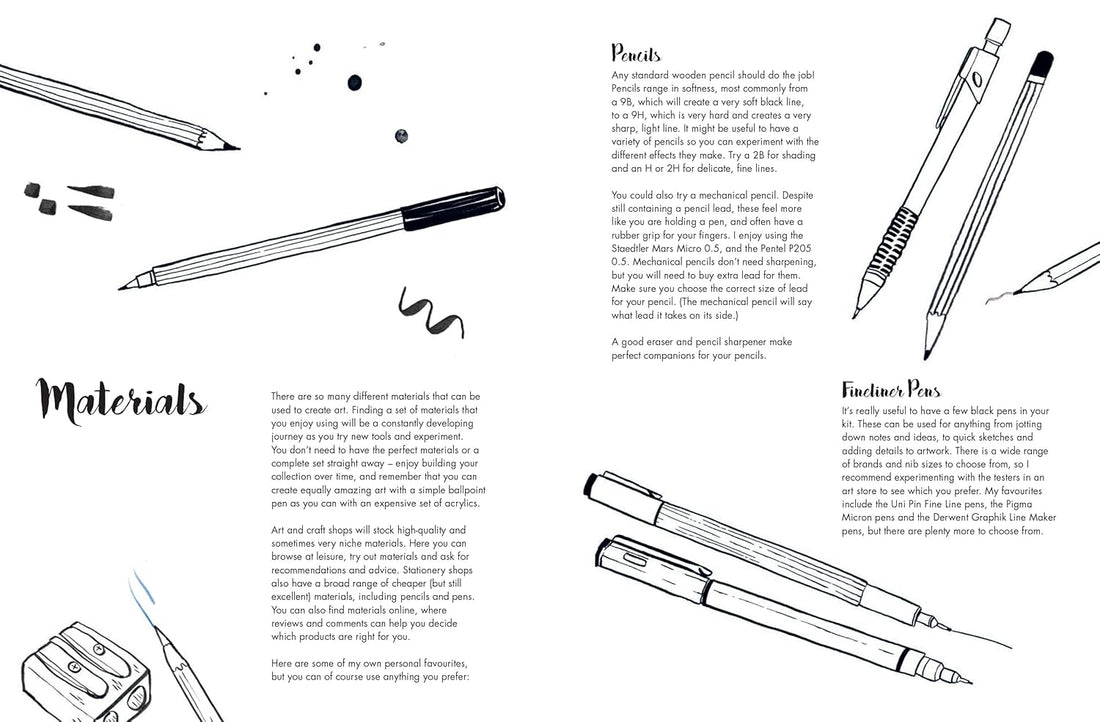 Materials

There are so many different materials that can be used to create art. Finding a set of materials that you enjoy using will be a constantly developing journey as you try new tools and experiment. You don't need to have the perfect materials or a complete set straight away – enjoy building your collection over time, and remember that you can create equally amazing art with a simple ballpoint pen as you can with an expensive set of acrylics.

Art and craft shops will stock high-quality and sometimes very niche materials. Here you can browse at leisure, try out materials and ask for recommendations and advice. Stationery shops also have a broad range of cheaper (but still excellent) materials, including pencils and pens. You can also find materials online, where reviews and comments can help you decide which products are right for you.

Here are some of my own personal favourites, but you can of course use anything you prefer:

Pencils

Any standard wooden pencil should do the job! Pencils range in softness, most commonly from a 9B, which will create a very soft black line, to a 9H, which is very hard and creates a very sharp, light line. It might be useful to have a variety of pencils so you can experiment with the different effects they make. Try a 2B for shading and an H or 2H for delicate, fine lines.

You could also try a mechanical pencil. Despite still containing a pencil lead, these feel more like you are holding a pen, and often have a rubber grip for your fingers. I enjoy using the Staedtler Mars Micro 0.5, and the Pentel P205 0.5. Mechanical pencils don't need sharpening, but you will need to buy extra lead for them. Make sure you choose the correct size of lead for your pencil. (The mechanical pencil will say what lead it takes on its side.)

A good eraser and pencil sharpener make perfect companions for your pencils.

Fineliner Pens

It's really useful to have a few black pens in your kit. These can be used for anything from jotting down notes and ideas, to quick sketches and adding details to artwork. There is a wide range of brands and nib sizes to choose from, so I recommend experimenting with the testers in an art store to see which you prefer. My favourites include the Uni Pin Fine Line pens, the Pigma Micron pens and the Derwent Graphik Line Maker pens, but there are plenty more to choose from.