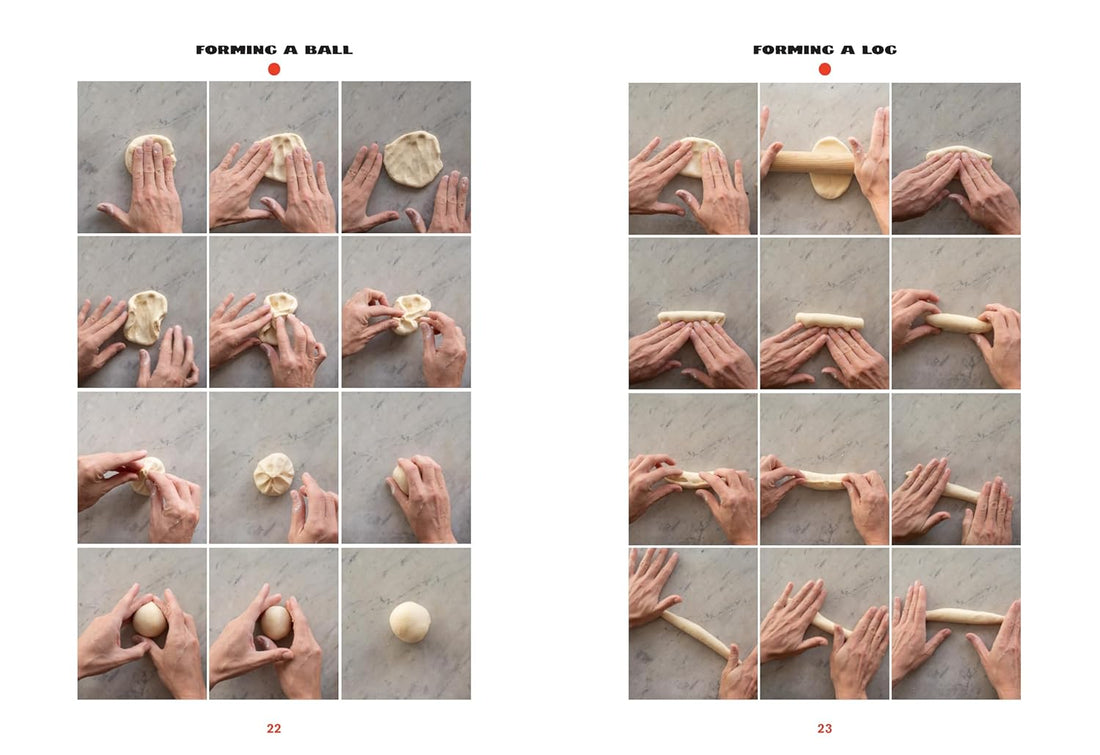 FORMING A BALL

22

FORMING A LOG

23