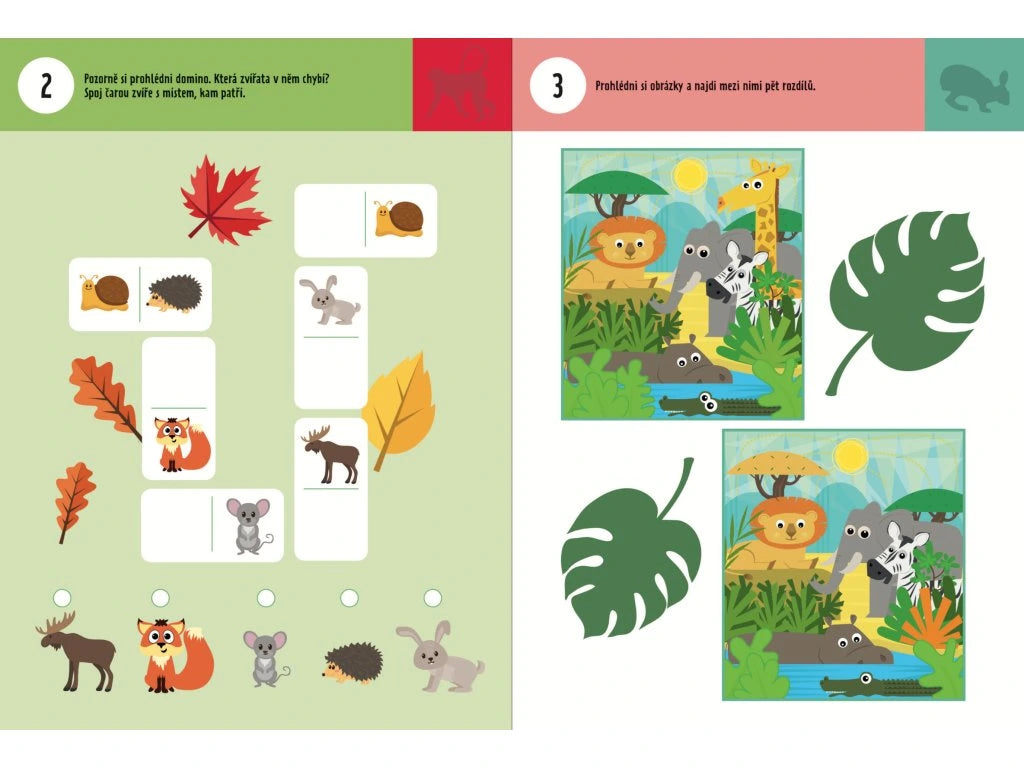 2

Pozorně si prohlédni domino. Která zvířata v něm chybí? Spoj čarou zvíře s místem, kam patří.

3

Prohlédni si obrázky a najdi mezi nimi pět rozdílů.