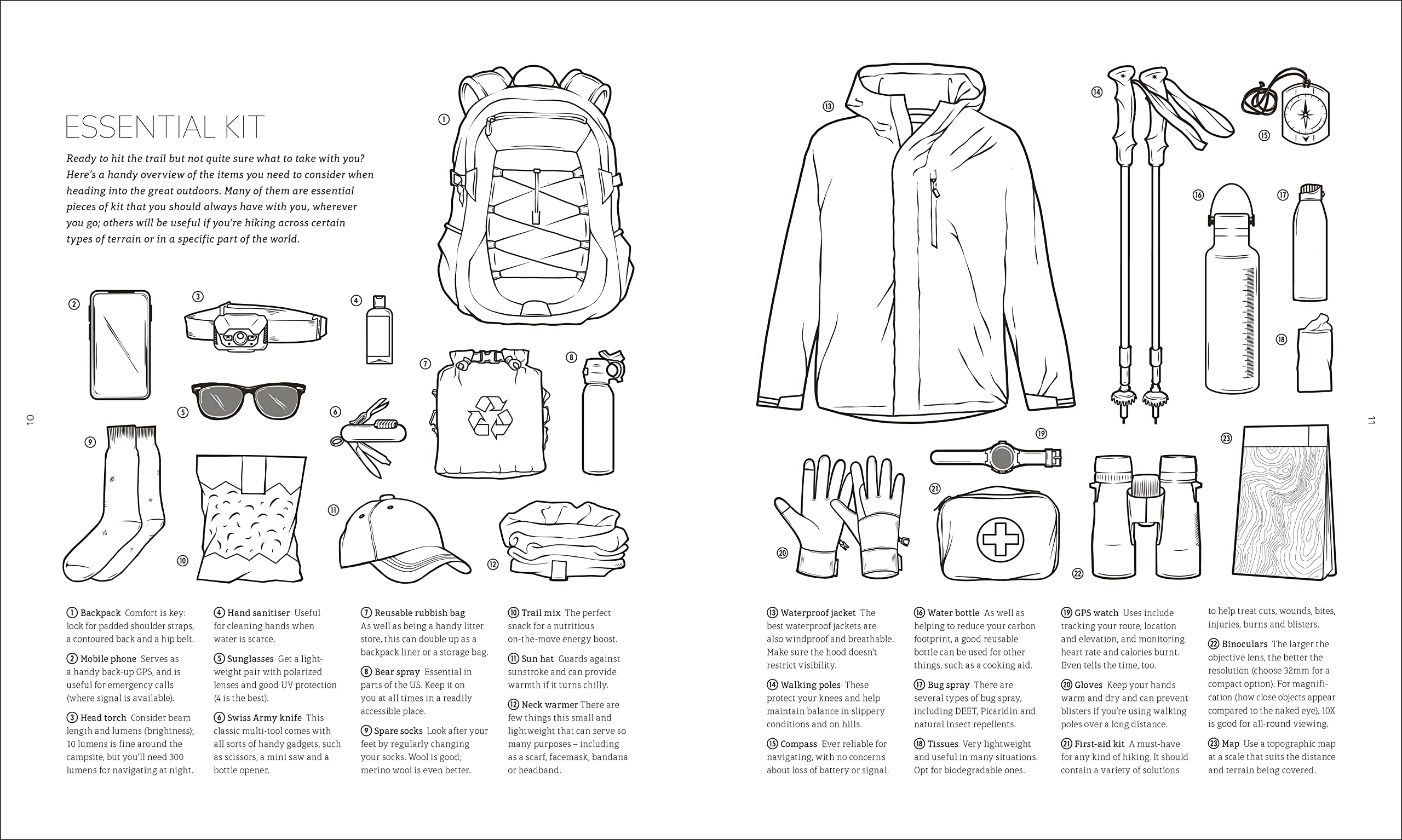 ESSENTIAL KIT

Ready to hit the trail but not quite sure what to take with you? Here's a handy overview of the items you need to consider when heading into the great outdoors. Many of them are essential pieces of kit that you should always have with you, wherever you go; others will be useful if you're hiking across certain types of terrain or in a specific part of the world.

① ② ③ ④ ⑤ ⑥ ⑦ ⑧ ⑨ ⑩ ⑪ ⑫

10

① Backpack Comfort is key: look for padded shoulder straps, a contoured back and a hip belt.

② Mobile phone Serves as a handy back-up GPS, and is useful for emergency calls (where signal is available).

③ Head torch Consider beam length and lumens (brightness); 10 lumens is fine around the campsite, but you'll need 300 lumens for navigating at night.

④ Hand sanitiser Useful for cleaning hands when water is scarce.

⑤ Sunglasses Get a lightweight pair with polarized lenses and good UV protection (4 is the best).

⑥ Swiss Army knife This classic multi-tool comes with all sorts of handy gadgets, such as scissors, a mini saw and a bottle opener.

⑦ Reusable rubbish bag As well as being a handy litter store, this can double up as a backpack liner or a storage bag.

⑧ Bear spray Essential in parts of the US. Keep it on you at all times in a readily accessible place.

⑨ Spare socks Look after your feet by regularly changing your socks. Wool is good; merino wool is even better.

⑩ Trail mix The perfect snack for a nutritious on-the-move energy boost.

⑪ Sun hat Guards against sunstroke and can provide warmth if it turns chilly.

⑫ Neck warmer There are few things this small and lightweight that can serve so many purposes – including as a scarf, facemask, bandana or headband.

⑬ ⑭ ⑮ ⑯ ⑰ ⑱ ⑲ ⑳ ㉑ ㉒ ㉓

11

⑬ Waterproof jacket The best waterproof jackets are also windproof and breathable. Make sure the hood doesn't restrict visibility.

⑭ Walking poles These protect your knees and help maintain balance in slippery conditions and on hills.

⑮ Compass Ever reliable for navigating, with no concerns about loss of battery or signal.

⑯ Water bottle As well as helping to reduce your carbon footprint, a good reusable bottle can be used for other things, such as a cooking aid.

⑰ Bug spray There are several types of bug spray, including DEET, Picaridin and natural insect repellents.

⑱ Tissues Very lightweight and useful in many situations. Opt for biodegradable ones.

⑲ GPS watch Uses include tracking your route, location and elevation, and monitoring heart rate and calories burnt. Even tells the time, too.

⑳ Gloves Keep your hands warm and dry and can prevent blisters if you're using walking poles over a long distance.

㉑ First-aid kit A must-have for any kind of hiking. It should contain a variety of solutions to help treat cuts, wounds, bites, injuries, burns and blisters.

㉒ Binoculars The larger the objective lens, the better the resolution (choose 32mm for a compact option). For magnification (how close objects appear compared to the naked eye), 10X is good for all-round viewing.

㉓ Map Use a topographic map at a scale that suits the distance and terrain being covered.