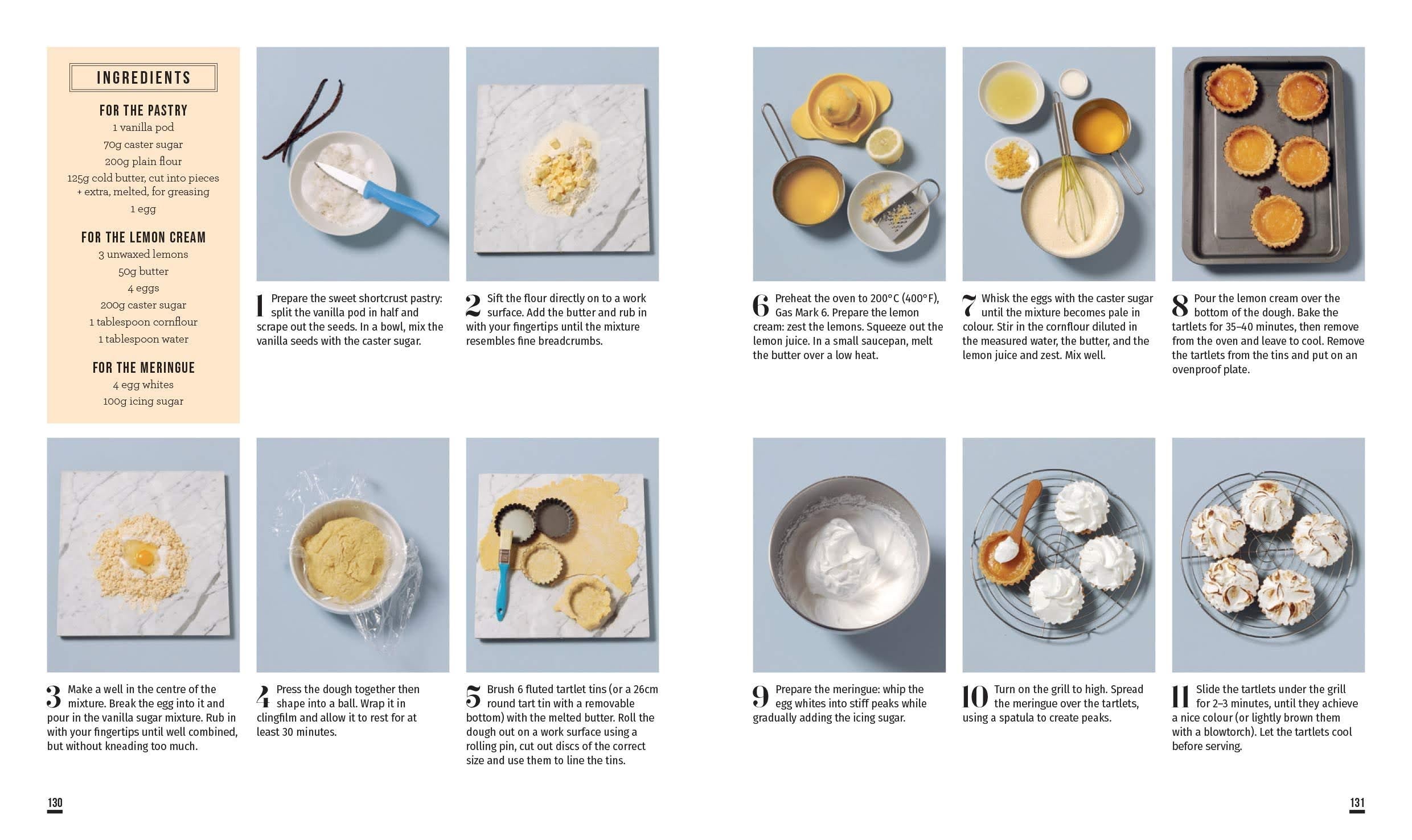 INGREDIENTS

FOR THE PASTRY
1 vanilla pod
70g caster sugar
200g plain flour
125g cold butter, cut into pieces + extra, melted, for greasing
1 egg

FOR THE LEMON CREAM
3 unwaxed lemons
50g butter
4 eggs
200g caster sugar
1 tablespoon cornflour
1 tablespoon water

FOR THE MERINGUE
4 egg whites
100g icing sugar

1 Prepare the sweet shortcrust pastry: split the vanilla pod in half and scrape out the seeds. In a bowl, mix the vanilla seeds with the caster sugar.

2 Sift the flour directly on to a work surface. Add the butter and rub in with your fingertips until the mixture resembles fine breadcrumbs.

3 Make a well in the centre of the mixture. Break the egg into it and pour in the vanilla sugar mixture. Rub in with your fingertips until well combined, but without kneading too much.

4 Press the dough together then shape into a ball. Wrap it in clingfilm and allow it to rest for at least 30 minutes.

5 Brush 6 fluted tartlet tins (or a 26cm round tart tin with a removable bottom) with the melted butter. Roll the dough out on a work surface using a rolling pin, cut out discs of the correct size and use them to line the tins.

130

6 Preheat the oven to 200°C (400°F), Gas Mark 6. Prepare the lemon cream: zest the lemons. Squeeze out the lemon juice. In a small saucepan, melt the butter over a low heat.

7 Whisk the eggs with the caster sugar until the mixture becomes pale in colour. Stir in the cornflour diluted in the measured water, the butter, and the lemon juice and zest. Mix well.

8 Pour the lemon cream over the bottom of the dough. Bake the tartlets for 35–40 minutes, then remove from the oven and leave to cool. Remove the tartlets from the tins and put on an ovenproof plate.

9 Prepare the meringue: whip the egg whites into stiff peaks while gradually adding the icing sugar.

10 Turn on the grill to high. Spread the meringue over the tartlets, using a spatula to create peaks.

11 Slide the tartlets under the grill for 2–3 minutes, until they achieve a nice colour (or lightly brown them with a blowtorch). Let the tartlets cool before serving.

131