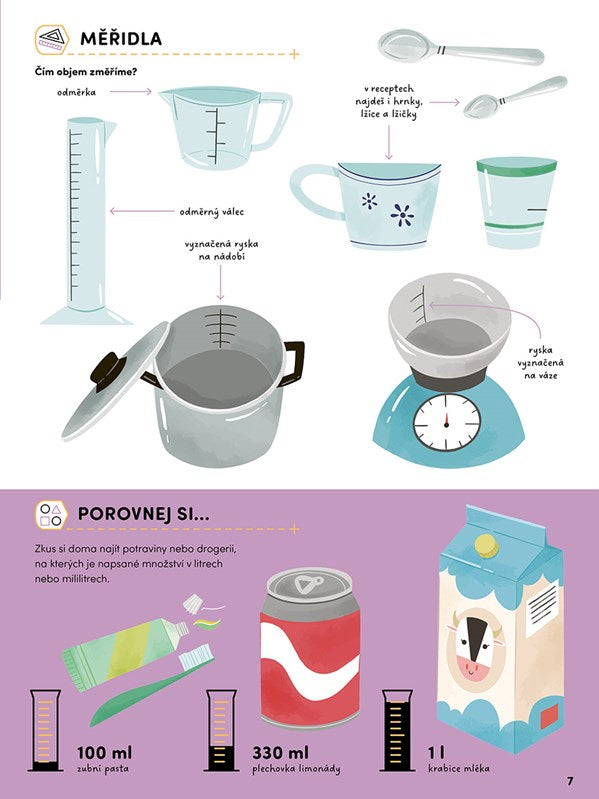 MĚŘIDLA

Čím objem změříme?

odměrka

v receptech najdeš i hrnky, lžíce a lžičky

odměrný válec

vyznačená ryska na nádobí

ryska vyznačená na váze

POROVNEJ SI...

Zkus si doma najít potraviny nebo drogerii, na kterých je napsané množství v litrech nebo mililitrech.

100 ml
zubní pasta

330 ml
plechovka limonády

1 l
krabice mléka

7