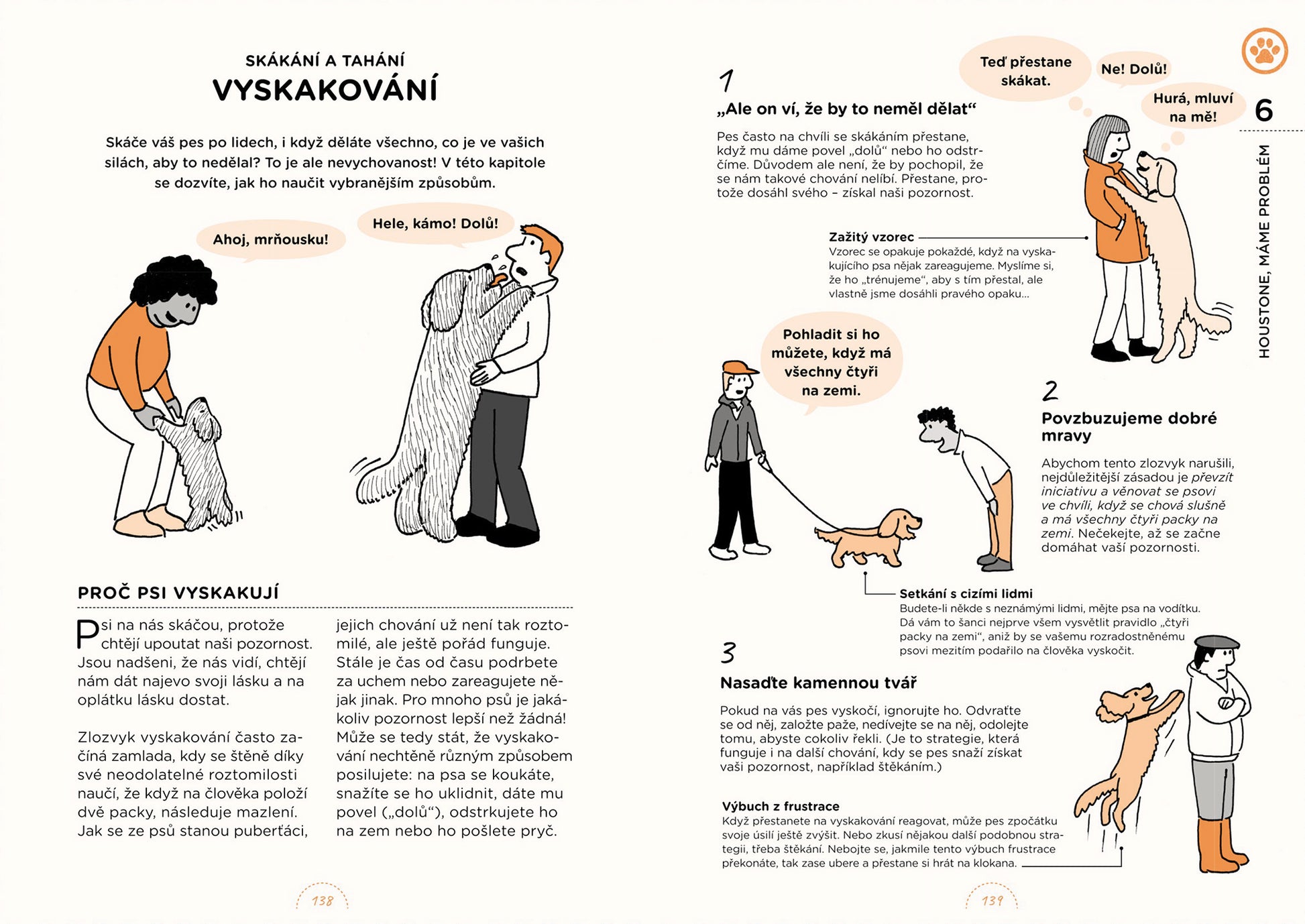 SKÁKÁNÍ A TAHÁNÍ
VYSKAKOVÁNÍ

Skáče váš pes po lidech, i když děláte všechno, co je ve vašich silách, aby to nedělal? To je ale nevychovanost! V této kapitole se dozvíte, jak ho naučit vybranějším způsobům.

Ahoj, mrňousku!

Hele, kámo! Dolů!

PROČ PSI VYSKAKUJÍ

Psi na nás skáčou, protože chtějí upoutat naši pozornost. Jsou nadšeni, že nás vidí, chtějí nám dát najevo svoji lásku a na oplátku lásku dostat.

Zlozvyk vyskakování často začíná zamlada, kdy se štěně díky své neodolatelné roztomilosti naučí, že když na člověka položí dvě packy, následuje mazlení. Jak se ze psů stanou puberťáci, jejich chování už není tak roztomilé, ale ještě pořád funguje. Stále je čas od času podrbete za uchem nebo zareagujete nějak jinak. Pro mnoho psů je jakákoliv pozornost lepší než žádná! Může se tedy stát, že vyskakování nechtěně různým způsobem posilujete: na psa se koukáte, snažíte se ho uklidnit, dáte mu povel („dolů“), odstrkujete ho na zem nebo ho pošlete pryč.

138

1
„Ale on ví, že by to neměl dělat“
Pes často na chvíli se skákáním přestane, když mu dáme povel „dolů“ nebo ho odstrčíme. Důvodem ale není, že by pochopil, že se nám takové chování nelíbí. Přestane, protože dosáhl svého – získal naši pozornost.

Teď přestane skákat.

Ne! Dolů!

Hurá, mluví na mě!

6

HOUSTONE, MÁME PROBLÉM

Zažitý vzorec
Vzorec se opakuje pokaždé, když na vyskakujícího psa nějak zareagujeme. Myslíme si, že ho „trénujeme“, aby s tím přestal, ale vlastně jsme dosáhli pravého opaku...

Pohladit si ho můžete, když má všechny čtyři na zemi.

2
Povzbuzujeme dobré mravy
Abychom tento zlozvyk narušili, nejdůležitější zásadou je převzít iniciativu a věnovat se psovi ve chvíli, když se chová slušně a má všechny čtyři packy na zemi. Nečekejte, až se začne domáhat vaší pozornosti.

Setkání s cizími lidmi
Budete-li někde s neznámými lidmi, mějte psa na vodítku. Dá vám to šanci nejprve všem vysvětlit pravidlo „čtyři packy na zemi“, aniž by se vašemu rozradostněnému psovi mezitím podařilo na člověka vyskočit.

3
Nasaďte kamennou tvář
Pokud na vás pes vyskočí, ignorujte ho. Odvraťte se od něj, založte paže, nedívejte se na něj, odolejte tomu, abyste cokoliv řekli. (Je to strategie, která funguje i na další chování, kdy se pes snaží získat vaši pozornost, například štěkáním.)

Výbuch z frustrace
Když přestanete na vyskakování reagovat, může pes zpočátku svoje úsilí ještě zvýšit. Nebo zkusí nějakou další podobnou strategii, třeba štěkání. Nebojte se, jakmile tento výbuch frustrace překonáte, tak zase ubere a přestane si hrát na klokana.

139