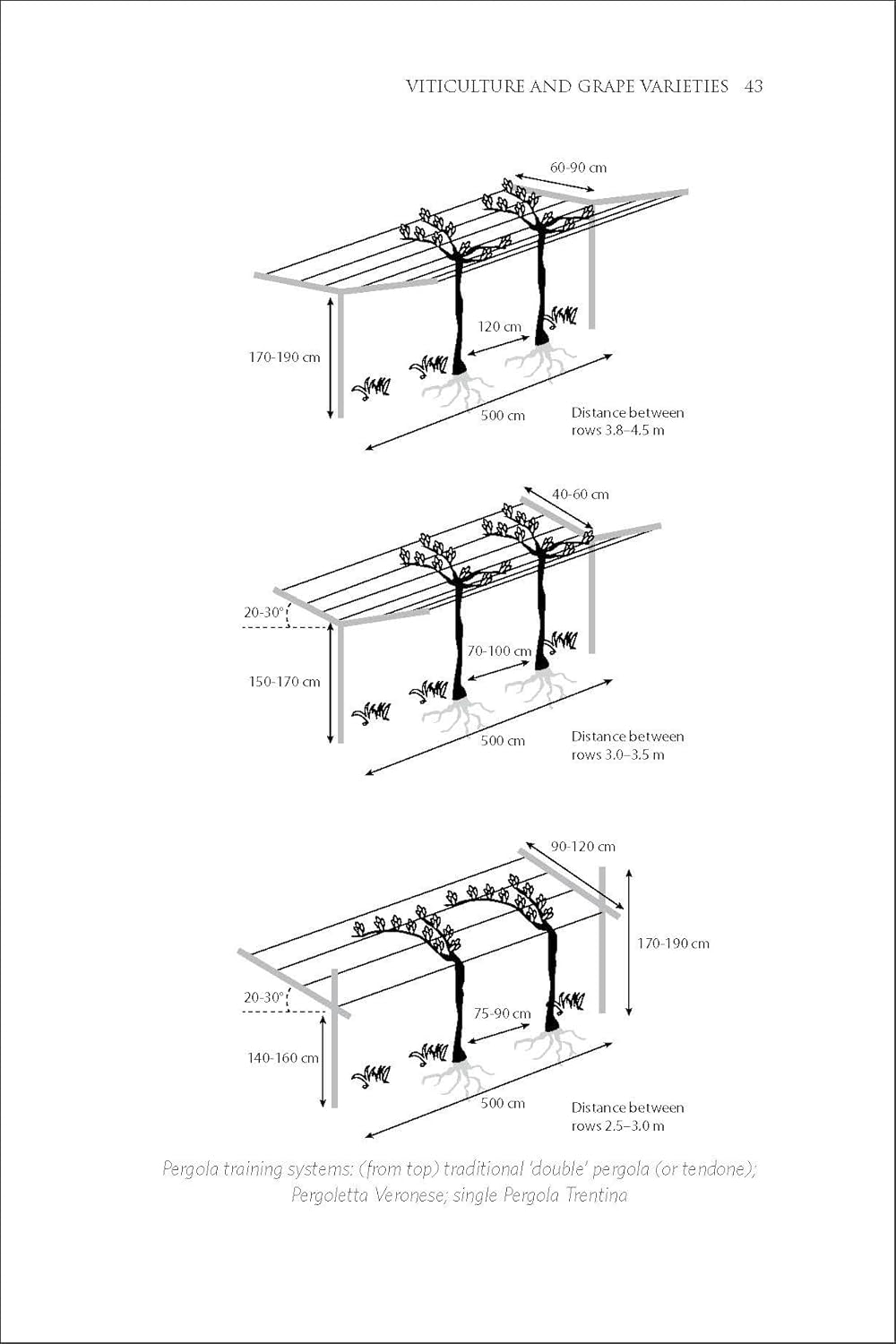 VITICULTURE AND GRAPE VARIETIES 43

60-90 cm

170-190 cm

120 cm

500 cm

Distance between rows 3.8–4.5 m

40-60 cm

20-30°

150-170 cm

70-100 cm

500 cm

Distance between rows 3.0–3.5 m

90-120 cm

170-190 cm

20-30°

140-160 cm

75-90 cm

500 cm

Distance between rows 2.5–3.0 m

Pergola training systems: (from top) traditional 'double' pergola (or tendone); Pergoletta Veronese; single Pergola Trentina