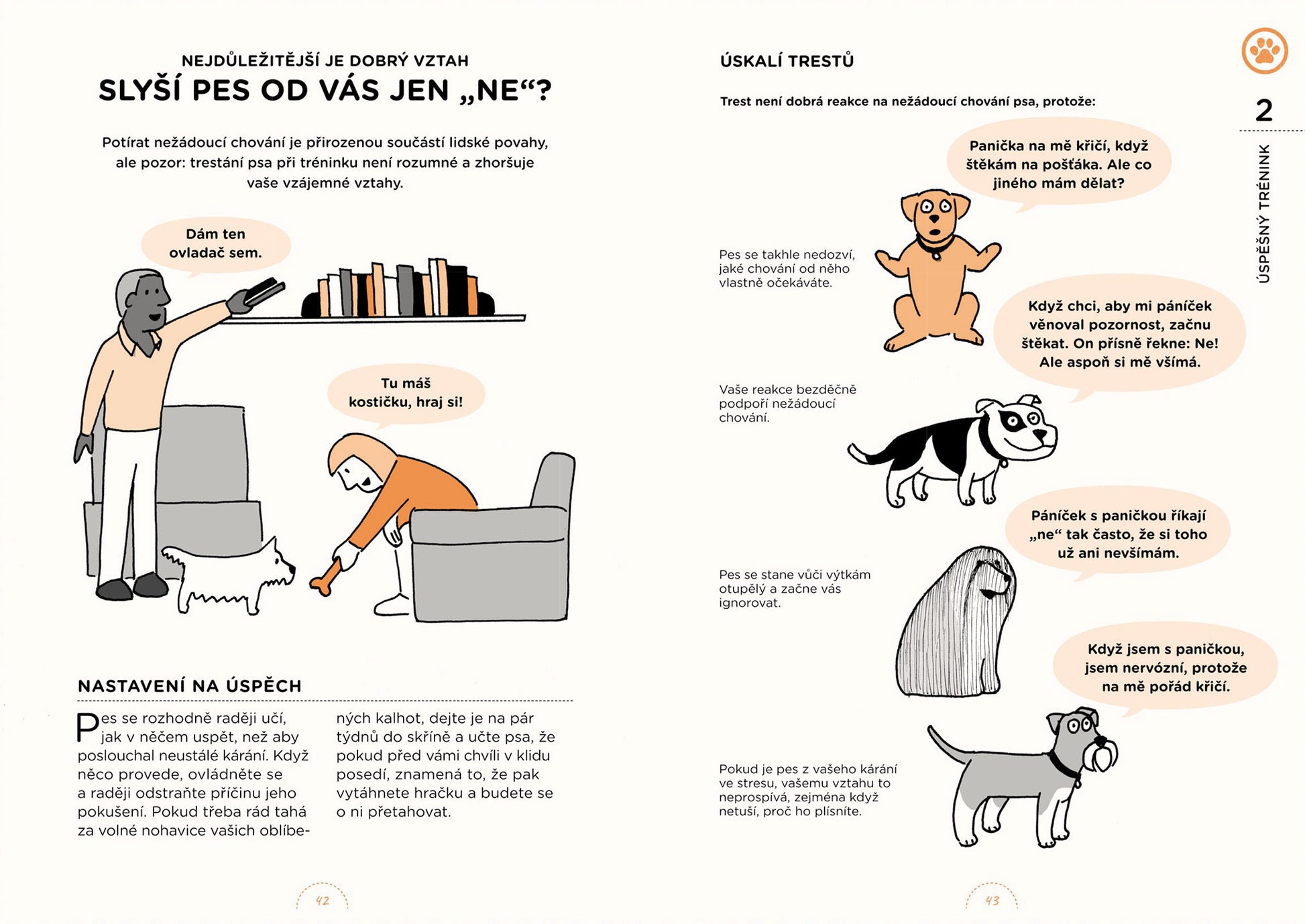 NEJDŮLEŽITĚJŠÍ JE DOBRÝ VZTAH
SLYŠÍ PES OD VÁS JEN „NE“?

Potírat nežádoucí chování je přirozenou součástí lidské povahy, ale pozor: trestání psa při tréninku není rozumné a zhoršuje vaše vzájemné vztahy.

Dám ten ovladač sem.

Tu máš kostičku, hraj si!

NASTAVENÍ NA ÚSPĚCH

Pes se rozhodně raději učí, jak v něčem uspět, než aby poslouchal neustálé kárání. Když něco provede, ovládněte se a raději odstraňte příčinu jeho pokušení. Pokud třeba rád tahá za volné nohavice vašich oblíbených kalhot, dejte je na pár týdnů do skříně a učte psa, že pokud před vámi chvíli v klidu posedí, znamená to, že pak vytáhnete hračku a budete se o ni přetahovat.

42

ÚSKALÍ TRESTŮ

Trest není dobrá reakce na nežádoucí chování psa, protože:

Panička na mě křičí, když štěkám na pošťáka. Ale co jiného mám dělat?

Pes se takhle nedozví, jaké chování od něho vlastně očekáváte.

Když chci, aby mi páníček věnoval pozornost, začnu štěkat. On přísně řekne: Ne! Ale aspoň si mě všímá.

Vaše reakce bezděčně podpoří nežádoucí chování.

Páníček s paničkou říkají „ne“ tak často, že si toho už ani nevšímám.

Pes se stane vůči výtkám otupělý a začne vás ignorovat.

Když jsem s paničkou, jsem nervózní, protože na mě pořád křičí.

Pokud je pes z vašeho kárání ve stresu, vašemu vztahu to neprospívá, zejména když netuší, proč ho plísníte.

2
ÚSPĚŠNÝ TRÉNINK

43